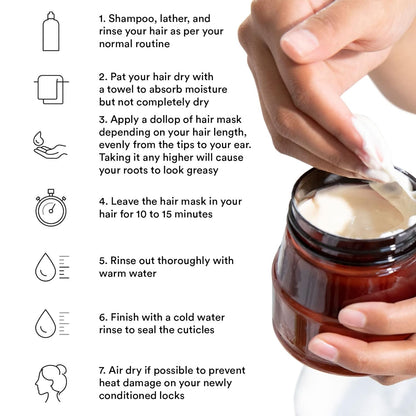 1. Shampoo, lather, and rinse your hair as per your normal routine

2. Pat your hair dry with a towel to absorb moisture but not completely dry

3. Apply a dollop of hair mask depending on your hair length, evenly from the tips to your ear. Taking it any higher will cause your roots to look greasy

4. Leave the hair mask in your hair for 10 to 15 minutes

5. Rinse out thoroughly with warm water

6. Finish with a cold water rinse to seal the cuticles

7. Air dry if possible to prevent heat damage on your newly conditioned locks