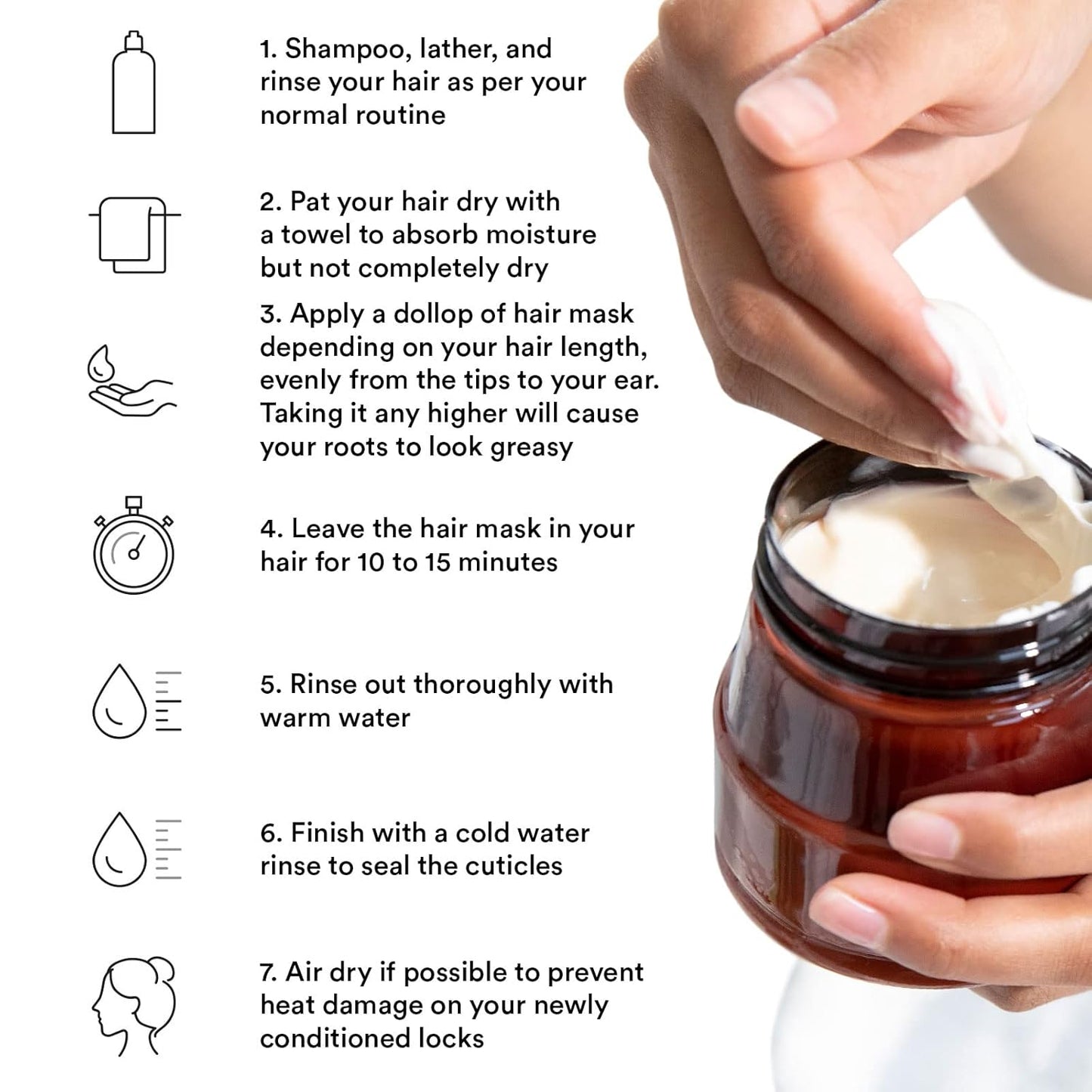 1. Shampoo, lather, and rinse your hair as per your normal routine

2. Pat your hair dry with a towel to absorb moisture but not completely dry

3. Apply a dollop of hair mask depending on your hair length, evenly from the tips to your ear. Taking it any higher will cause your roots to look greasy

4. Leave the hair mask in your hair for 10 to 15 minutes

5. Rinse out thoroughly with warm water

6. Finish with a cold water rinse to seal the cuticles

7. Air dry if possible to prevent heat damage on your newly conditioned locks