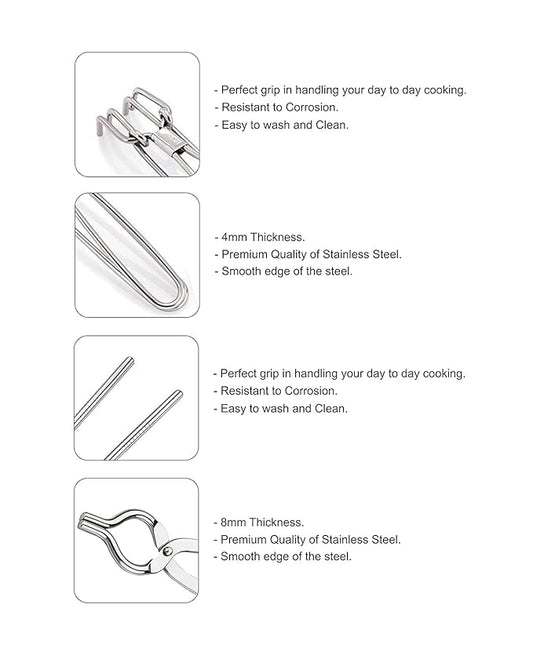 - Perfect grip in handling your day to day cooking.
- Resistant to Corrosion.
- Easy to wash and Clean.

- 4mm Thickness.
- Premium Quality of Stainless Steel.
- Smooth edge of the steel.

- Perfect grip in handling your day to day cooking.
- Resistant to Corrosion.
- Easy to wash and Clean.

- 8mm Thickness.
- Premium Quality of Stainless Steel.
- Smooth edge of the steel.